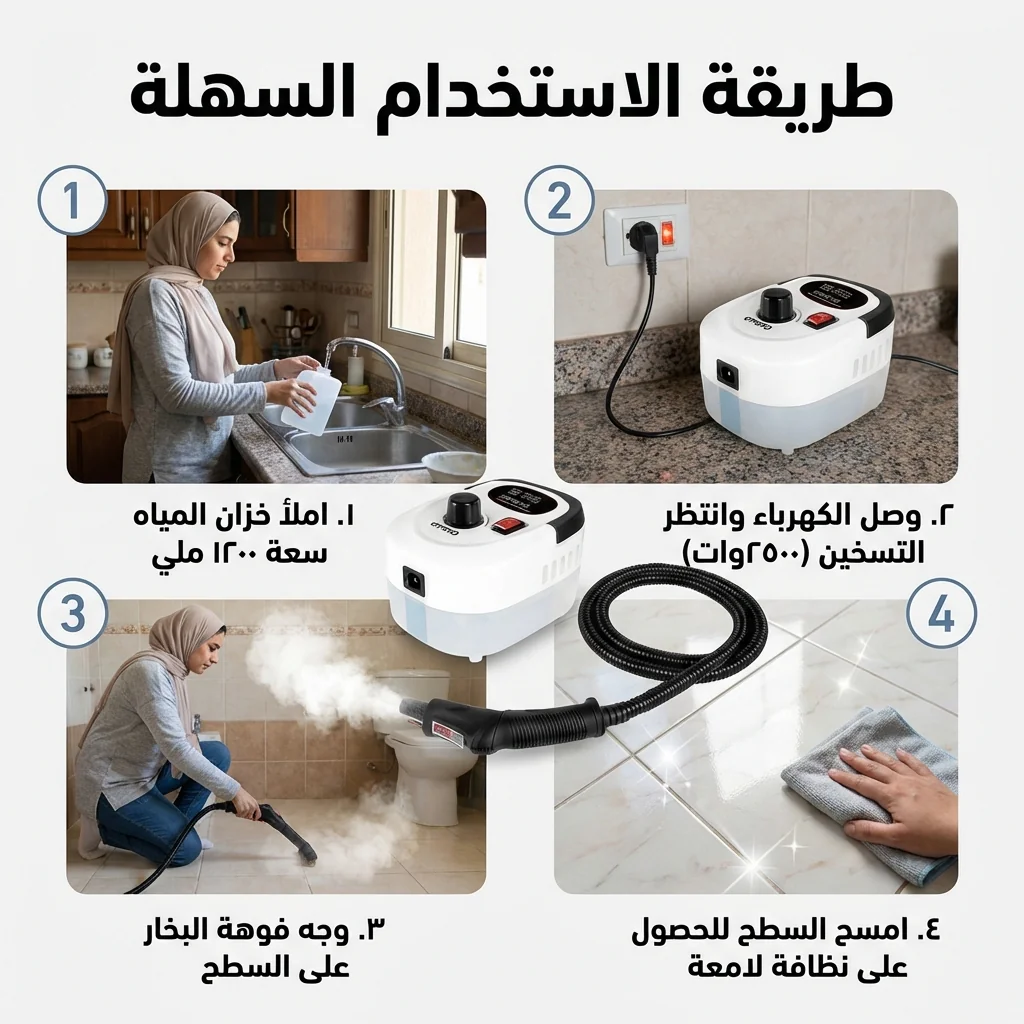 طريقة الاستخدام السهلة

1

2

١. املأ خزان المياه سعة ١٢٠٠ ملي

٢. وصل الكهرباء وانتظر التسخين (٢٥٠٠وات)

3

4

٣. وجه فوهة البخار على السطح

٤. امسح السطح للحصول على نظافة لامعة